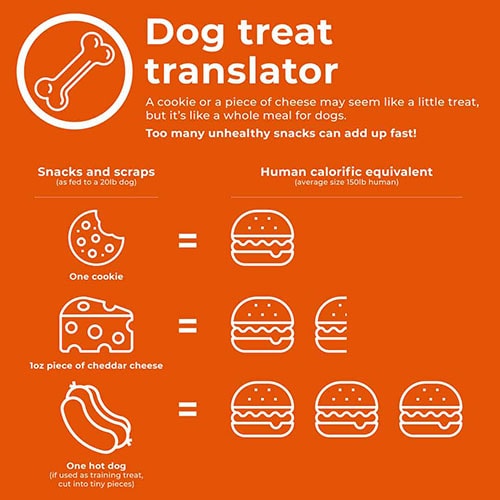 Dog treat translator

A cookie or a piece of cheese may seem like a little treat, but it's like a whole meal for dogs.

Too many unhealthy snacks can add up fast!

Snacks and scraps
(as fed to a 20lb dog)

Human calorific equivalent
(average size 150lb human)

One cookie

=

1oz piece of cheddar cheese

=

One hot dog
(if used as training treat, cut into tiny pieces)

=